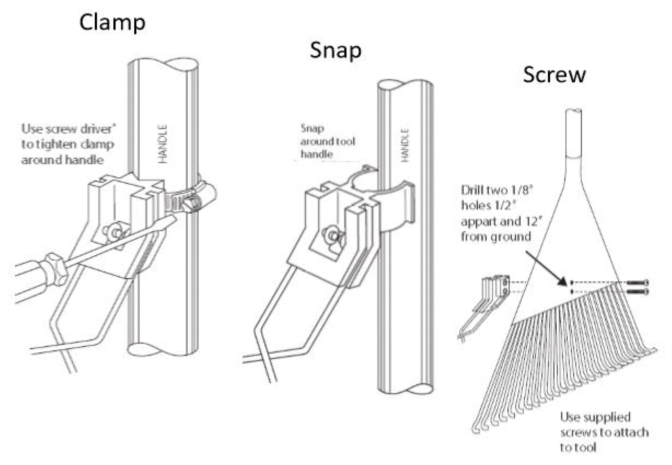 Clamp

Use screw driver* to tighten clamp around handle

HANDLE

Snap

Snap around tool handle

HANDLE

Screw

Drill two 1/8" holes 1/2" appart and 12" from ground

Use supplied screws to attach to tool