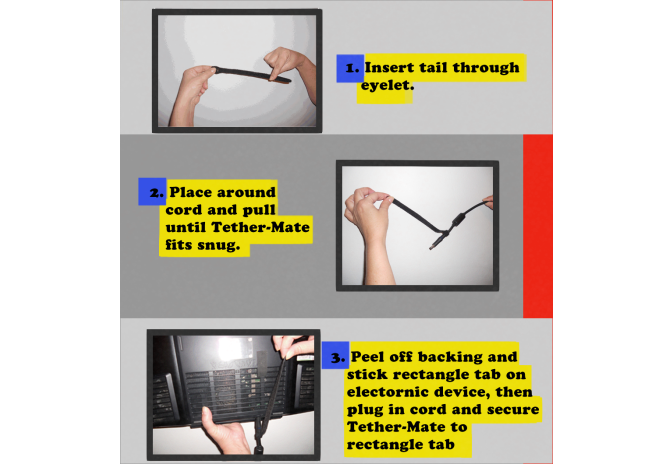 1. Insert tail through eyelet.

2. Place around cord and pull until Tether-Mate fits snug.

3. Peel off backing and stick rectangle tab on electornic device, then plug in cord and secure Tether-Mate to rectangle tab